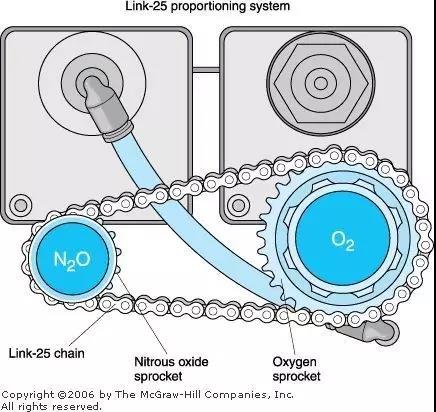 Link-25 proportioning system

$N_2O$

$O_2$

Link-25 chain

Nitrous oxide sprocket

Oxygen sprocket

Copyright ©2006 by The McGraw-Hill Companies, Inc.
All rights reserved.