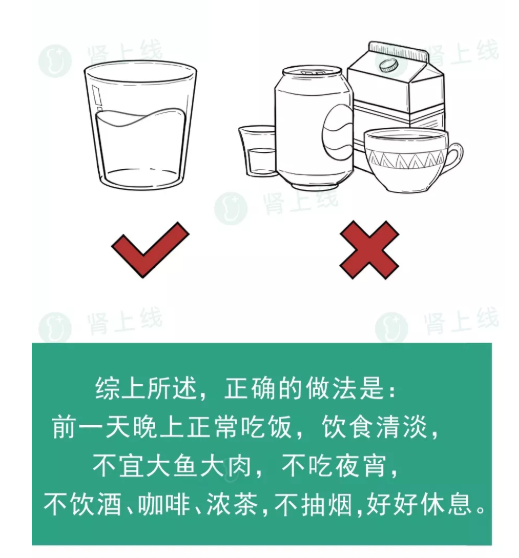 肾上线

肾上线

肾上线

肾上线

肾上线

综上所述，正确的做法是：
前一天晚上正常吃饭，饮食清淡，
不宜大鱼大肉，不吃夜宵，
不饮酒、咖啡、浓茶，不抽烟，好好休息。